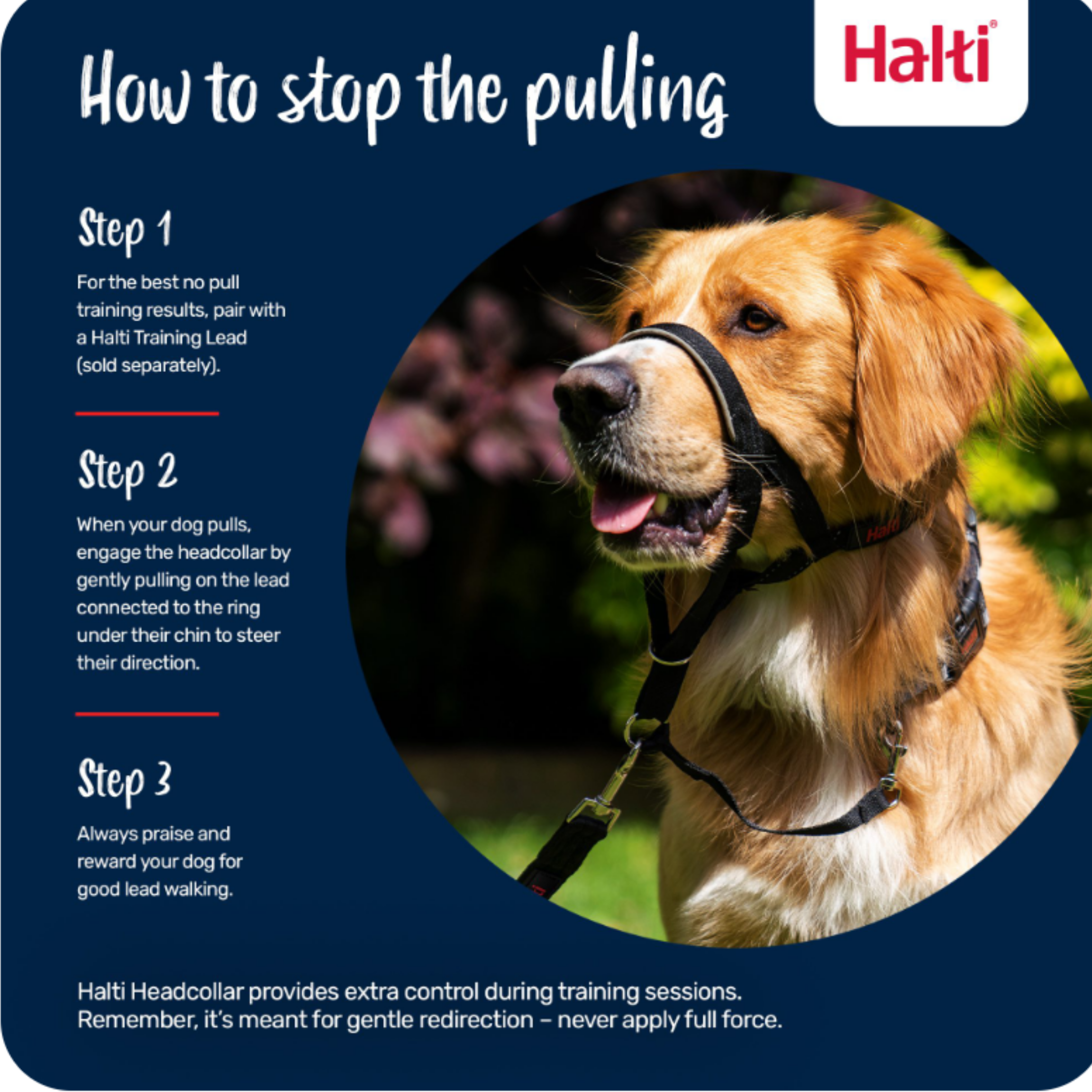 How to stop the pulling

Halti®

Step 1

For the best no pull training results, pair with a Halti Training Lead (sold separately).

Step 2

When your dog pulls, engage the headcollar by gently pulling on the lead connected to the ring under their chin to steer their direction.

Step 3

Always praise and reward your dog for good lead walking.

Halti

Halti Headcollar provides extra control during training sessions. Remember, it's meant for gentle redirection – never apply full force.